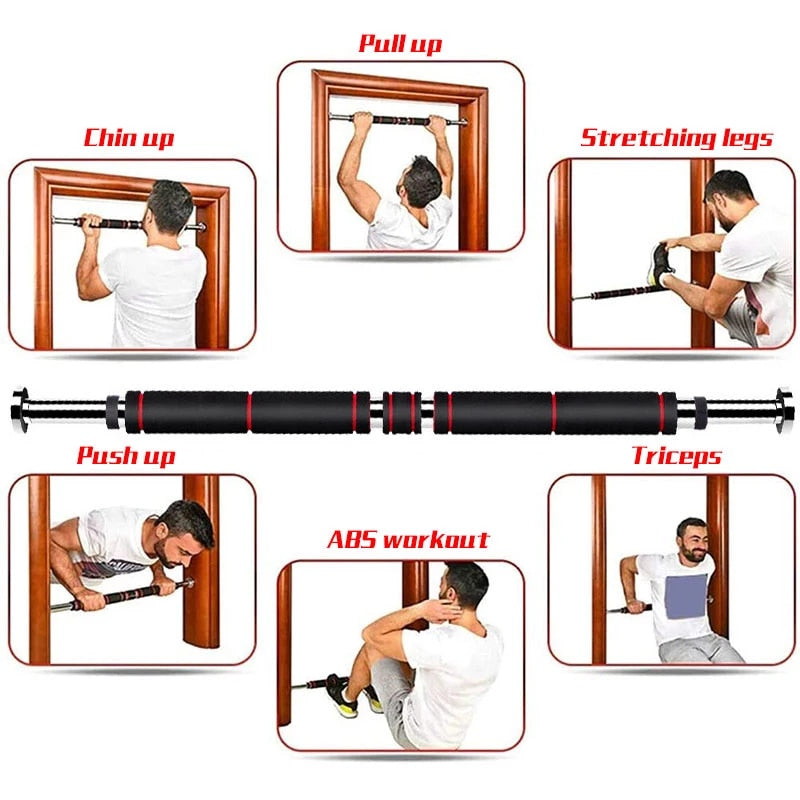 Pull up

Chin up

Stretching legs

Push up

Triceps

ABS workout